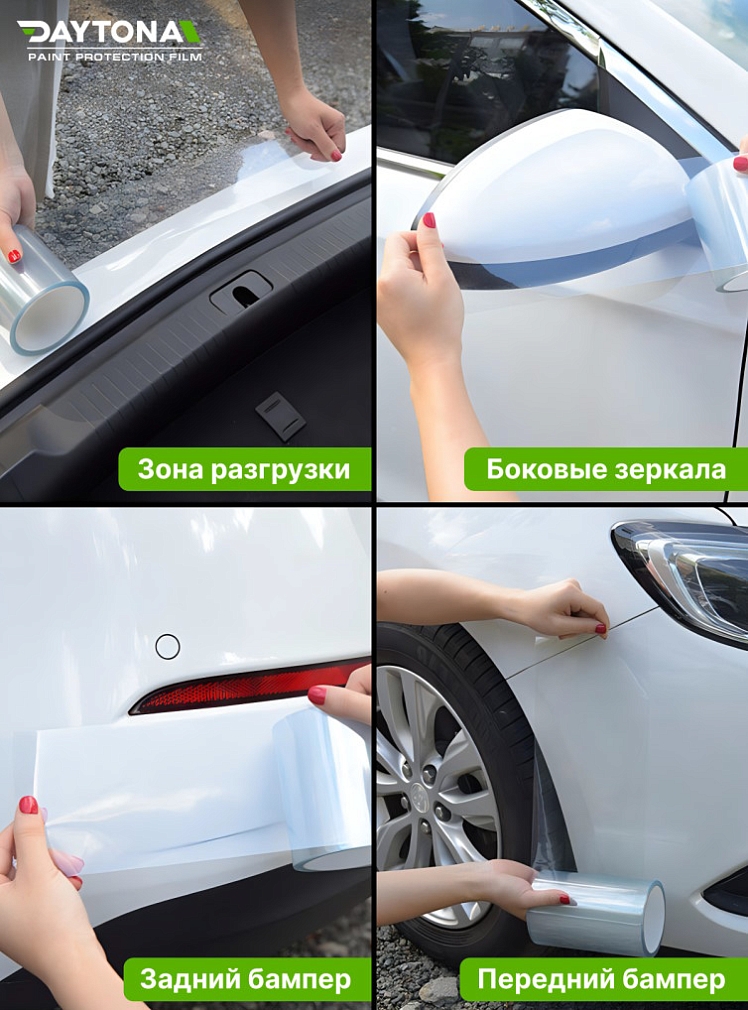 DAYTONA
PAINT PROTECTION FILM

Зона разгрузки

Боковые зеркала

Задний бампер

Передний бампер