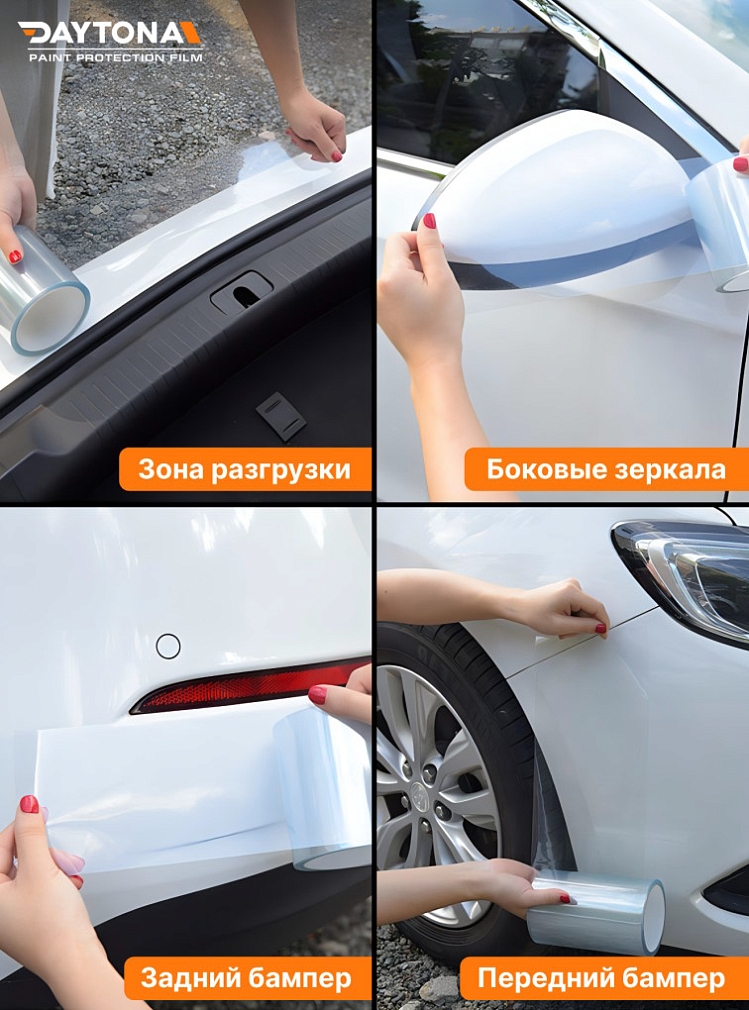 DAYTONA
PAINT PROTECTION FILM

Зона разгрузки

Боковые зеркала

Задний бампер

Передний бампер